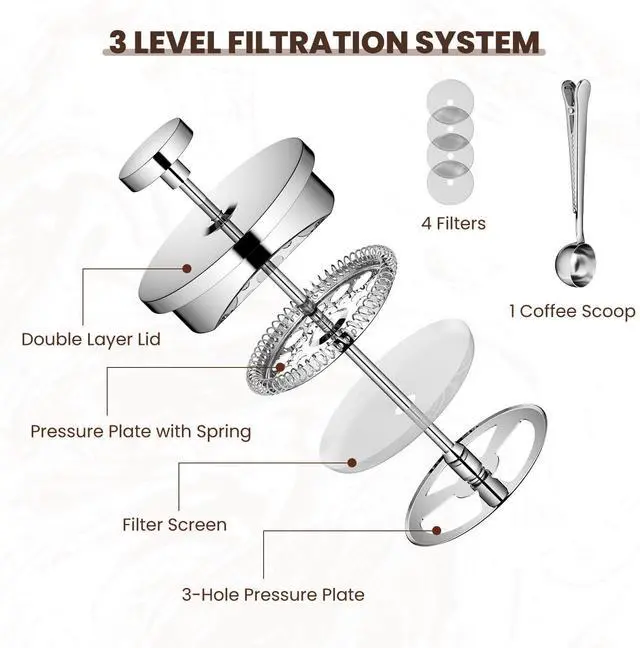 3 LEVEL FILTRATION SYSTEM

4 Filters

1 Coffee Scoop

Double Layer Lid

Pressure Plate with Spring

Filter Screen

3-Hole Pressure Plate