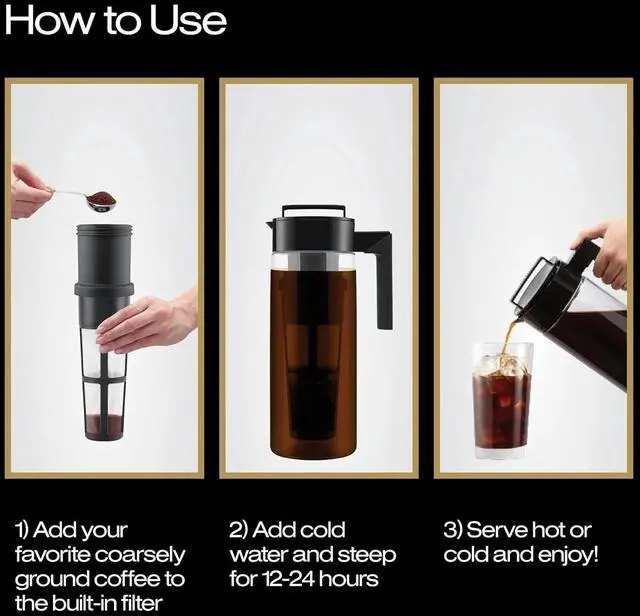 How to Use

1) Add your favorite coarsely ground coffee to the built-in filter

2) Add cold water and steep for 12-24 hours

3) Serve hot or cold and enjoy!