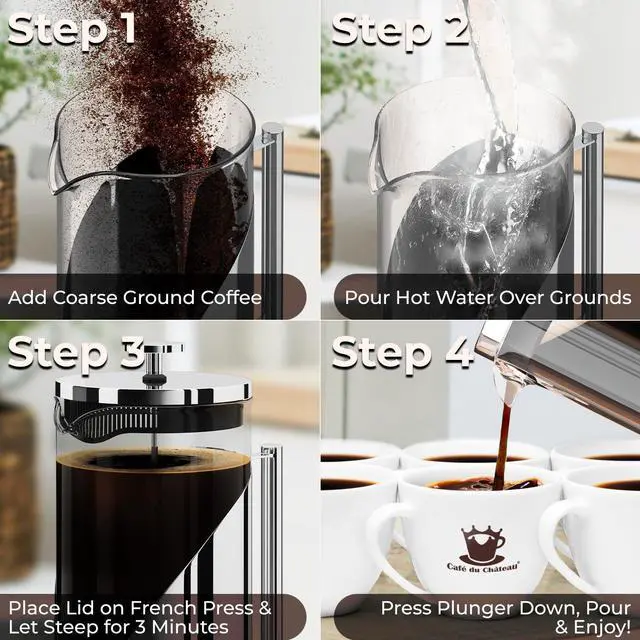 Step 1

Add Coarse Ground Coffee

Step 2

Pour Hot Water Over Grounds

Step 3

Place Lid on French Press & Let Steep for 3 Minutes

Step 4

Café du Château

Press Plunger Down, Pour & Enjoy!