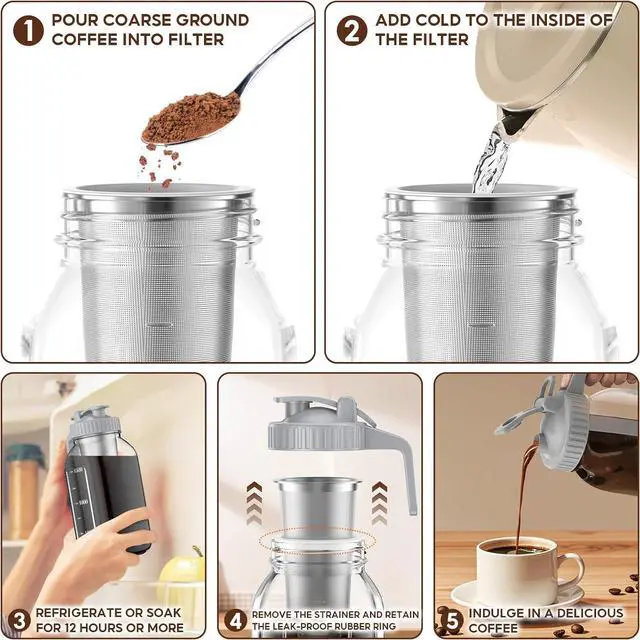 1 POUR COARSE GROUND COFFEE INTO FILTER

2 ADD COLD TO THE INSIDE OF THE FILTER

3 REFRIGERATE OR SOAK FOR 12 HOURS OR MORE

4 REMOVE THE STRAINER AND RETAIN THE LEAK-PROOF RUBBER RING

5 INDULGE IN A DELICIOUS COFFEE