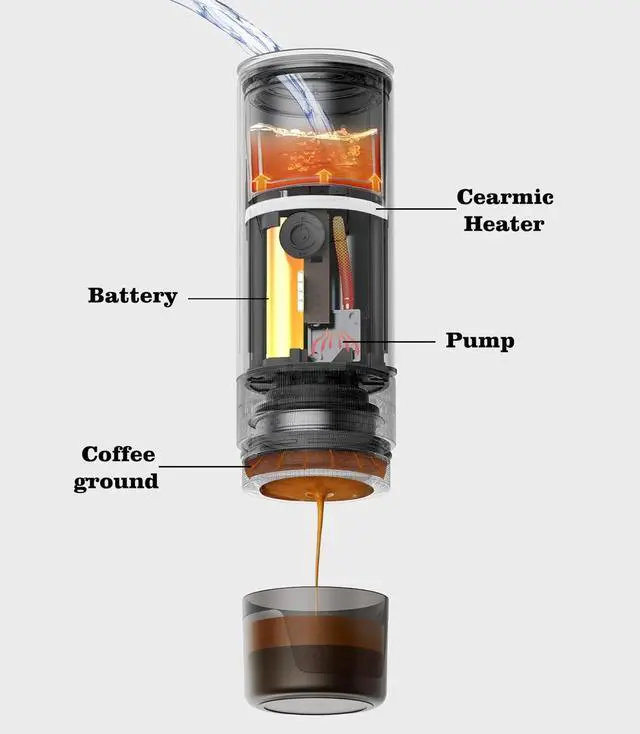 Cearmic Heater

Battery

Pump

Coffee ground