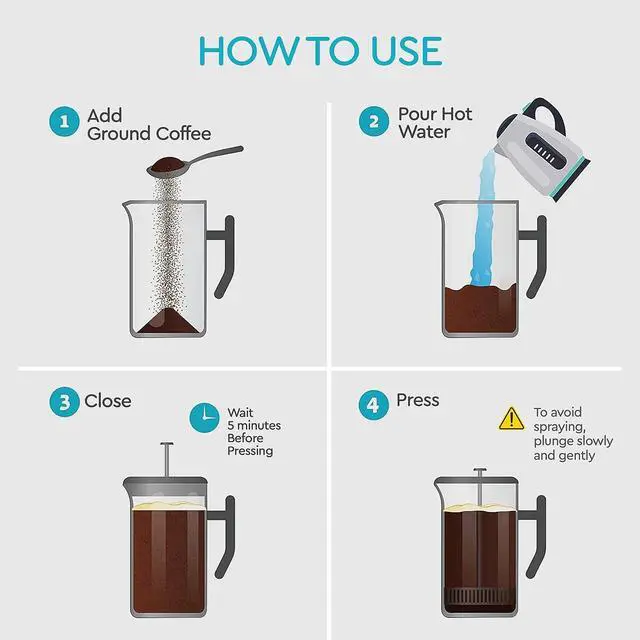 HOW TO USE

1 Add Ground Coffee

2 Pour Hot Water

3 Close

Wait 5 minutes Before Pressing

4 Press

To avoid spraying, plunge slowly and gently