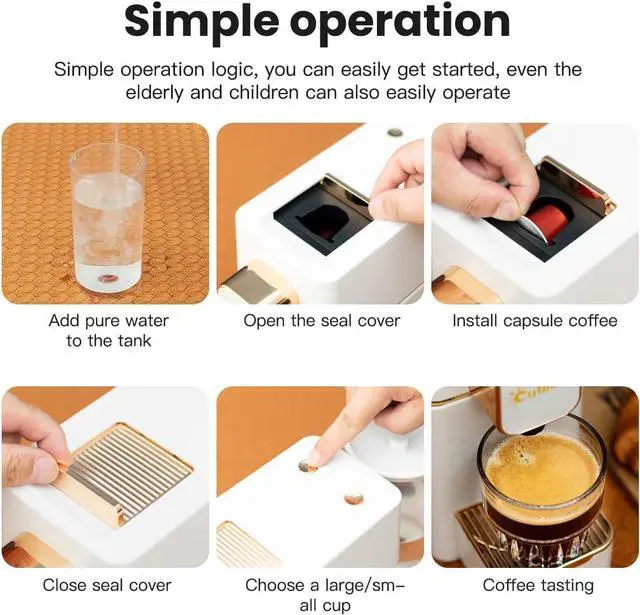 Simple operation

Simple operation logic, you can easily get started, even the elderly and children can also easily operate

Add pure water to the tank

Open the seal cover

Install capsule coffee

Close seal cover

Choose a large/small cup

Coffee tasting