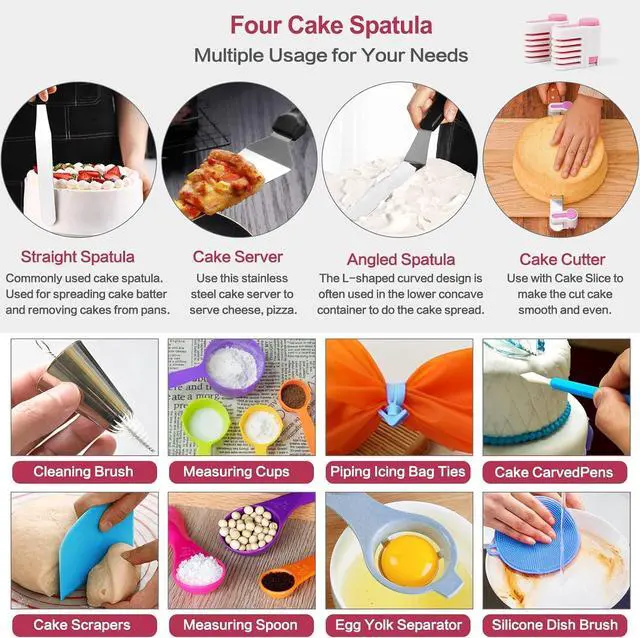 Four Cake Spatula
Multiple Usage for Your Needs

Straight Spatula
Commonly used cake spatula. Used for spreading cake batter and removing cakes from pans.

Cake Server
Use this stainless steel cake server to serve cheese, pizza.

Angled Spatula
The L-shaped curved design is often used in the lower concave container to do the cake spread.

Cake Cutter
Use with Cake Slice to make the cut cake smooth and even.

Cleaning Brush

Measuring Cups

Piping Icing Bag Ties

Cake CarvedPens

Cake Scrapers

Measuring Spoon

Egg Yolk Separator

Silicone Dish Brush