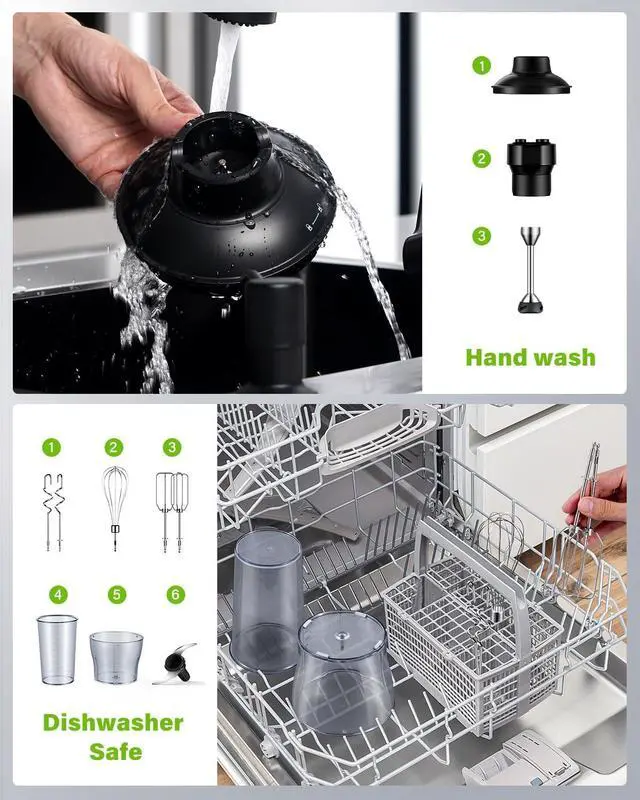 1

2

3

Hand wash

1 2 3

4 5 6

Dishwasher Safe