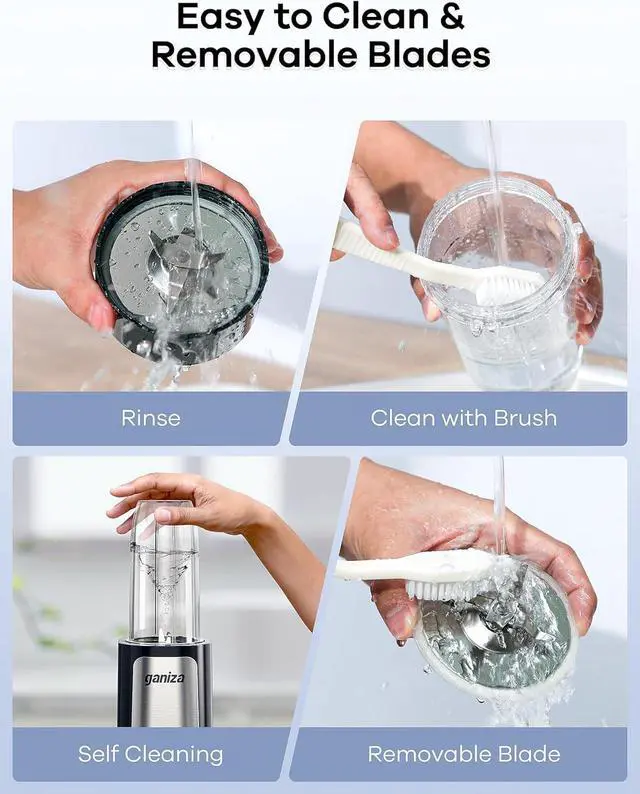 Easy to Clean & Removable Blades

Rinse

Clean with Brush

ganiza

Self Cleaning

Removable Blade