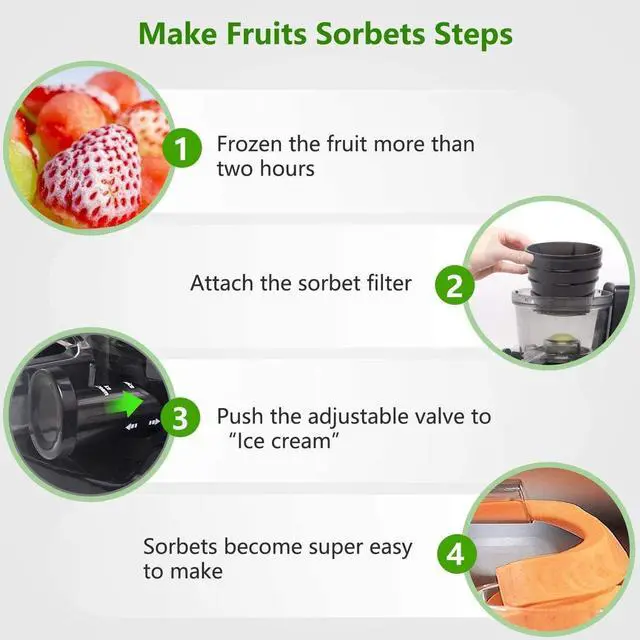 Make Fruits Sorbets Steps

1 Frozen the fruit more than two hours

Attach the sorbet filter 2

3 Push the adjustable valve to "Ice cream"

Sorbets become super easy to make 4