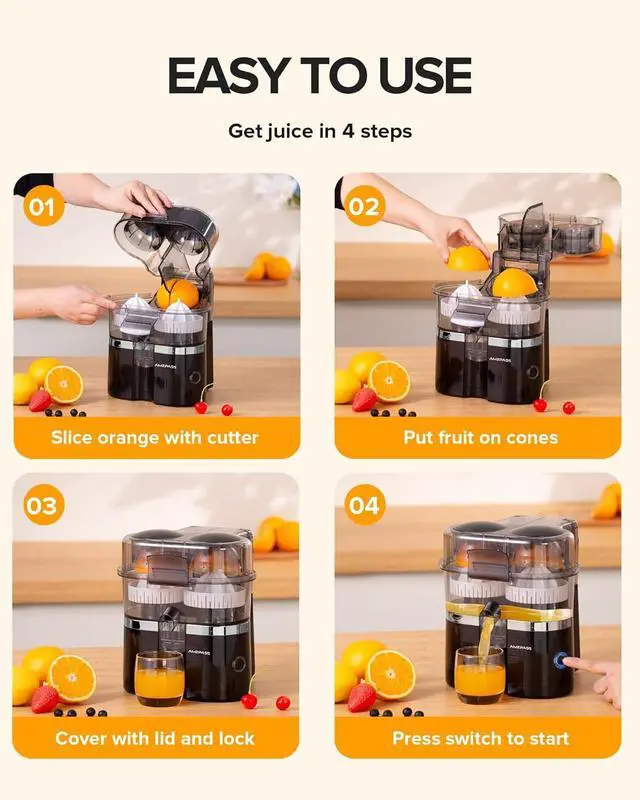 EASY TO USE

Get juice in 4 steps

01

Slice orange with cutter

02

Put fruit on cones

03

Cover with lid and lock

04

Press switch to start