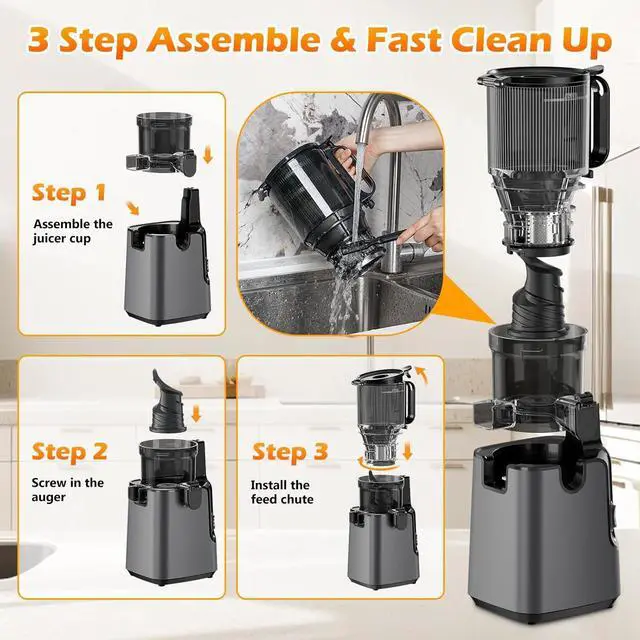 3 Step Assemble & Fast Clean Up

Step 1

Assemble the juicer cup

Step 2

Screw in the auger

Step 3

Install the feed chute