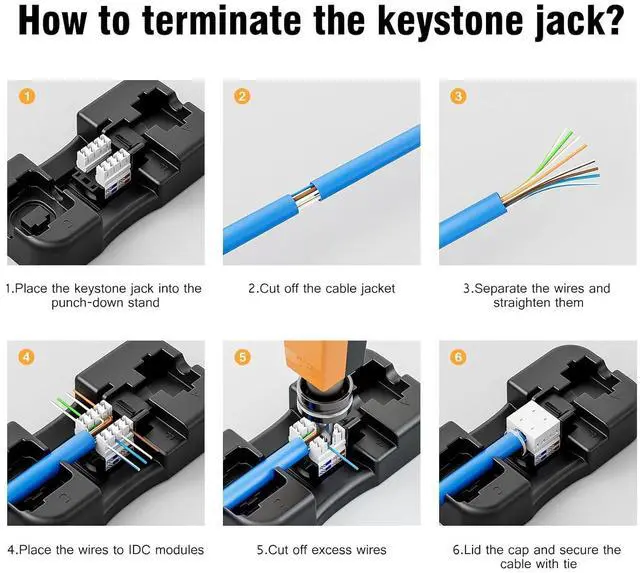 How to terminate the keystone jack?

1

2

3

1.Place the keystone jack into the punch-down stand

2.Cut off the cable jacket

3.Separate the wires and straighten them

4

5

6

4.Place the wires to IDC modules

5.Cut off excess wires

6.Lid the cap and secure the cable with tie