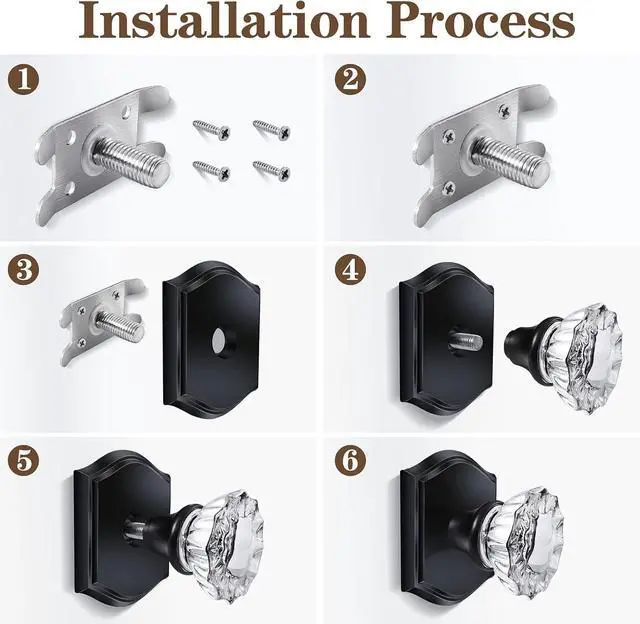 Installation Process

1

2

3

4

5

6