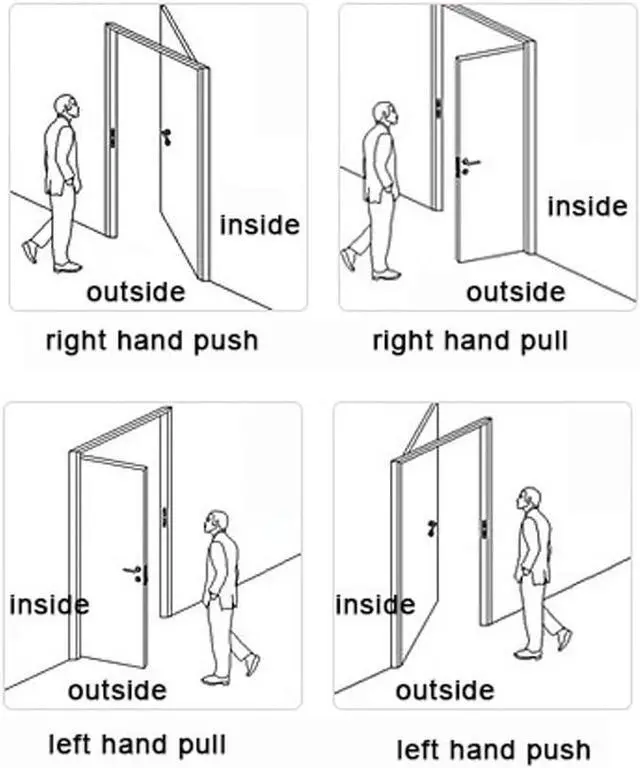 inside

outside

right hand push

inside

outside

right hand pull

inside

outside

left hand pull

inside

outside

left hand push