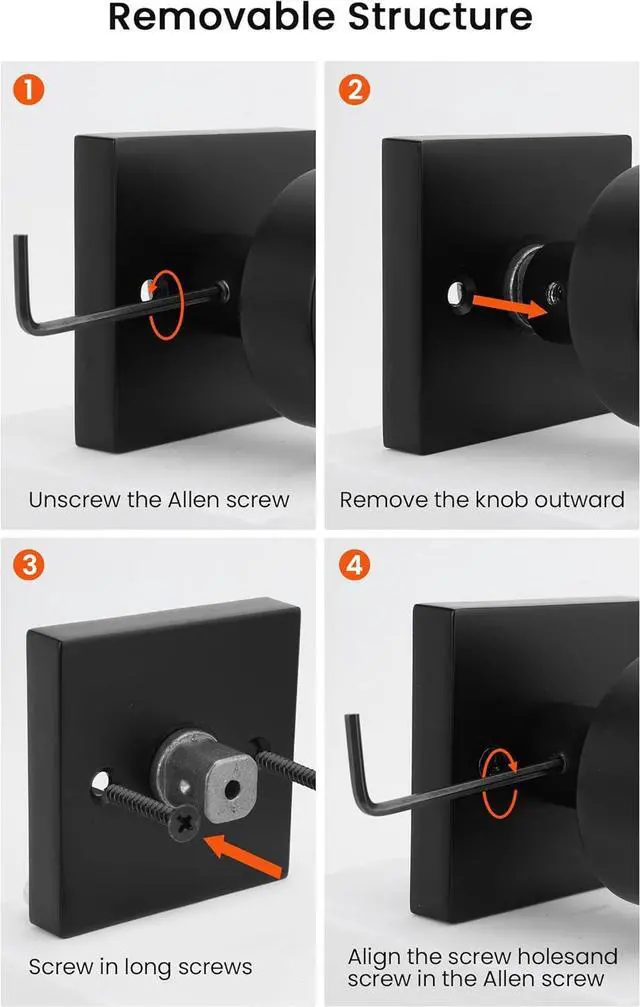 Removable Structure

1

Unscrew the Allen screw

2

Remove the knob outward

3

Screw in long screws

4

Align the screw holesand screw in the Allen screw