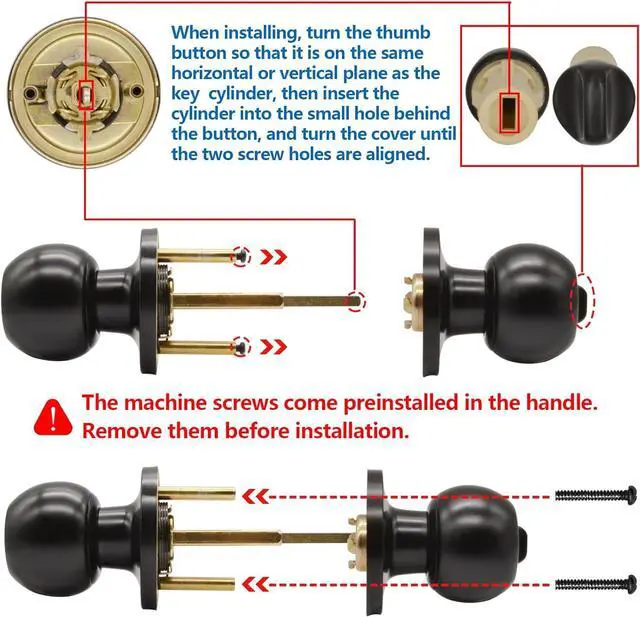 When installing, turn the thumb button so that it is on the same horizontal or vertical plane as the key cylinder, then insert the cylinder into the small hole behind the button, and turn the cover until the two screw holes are aligned.

The machine screws come preinstalled in the handle. Remove them before installation.