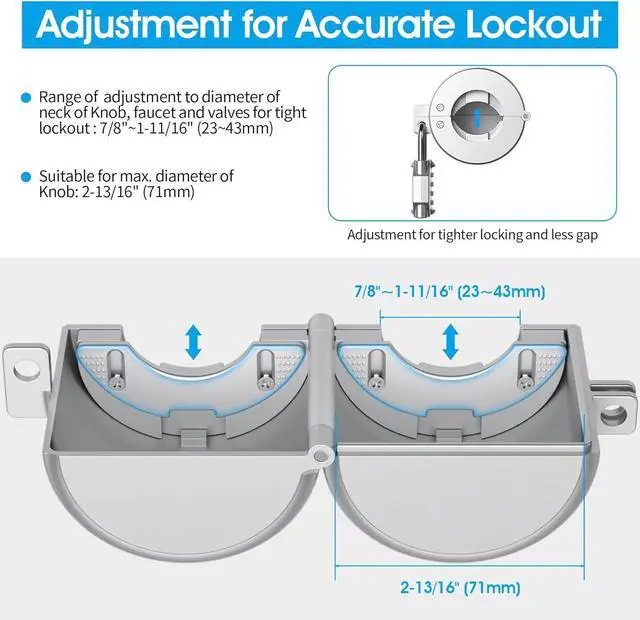 Adjustment for Accurate Lockout

Range of adjustment to diameter of neck of Knob, faucet and valves for tight lockout : 7/8"~1-11/16" (23~43mm)

Suitable for max. diameter of Knob: 2-13/16" (71mm)

Adjustment for tighter locking and less gap

7/8"~1-11/16" (23~43mm)

2-13/16" (71mm)