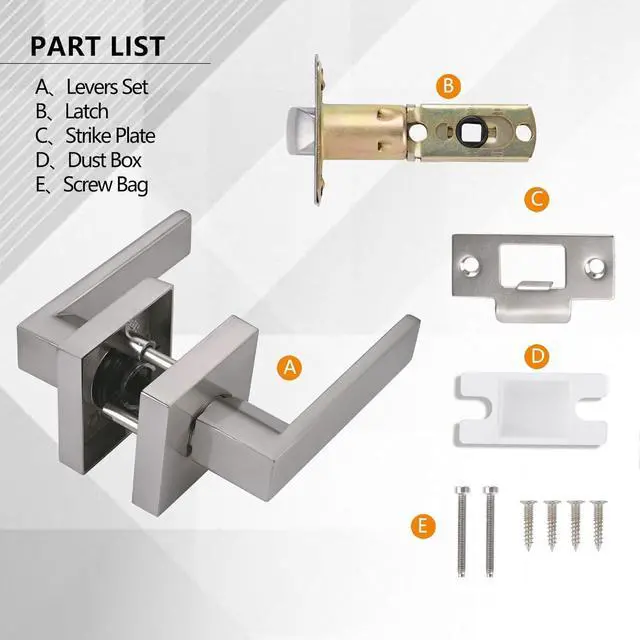 PART LIST

A、Levers Set
B、Latch
C、Strike Plate
D、Dust Box
E、Screw Bag

B

C

A

D

E