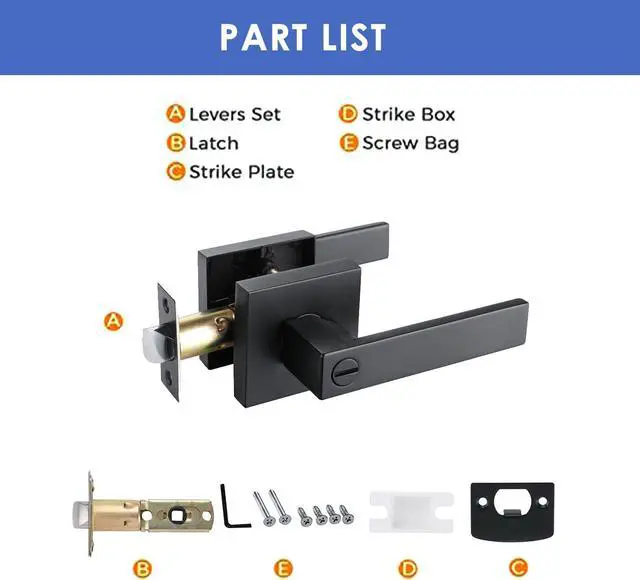 PART LIST

A Levers Set
B Latch
C Strike Plate

D Strike Box
E Screw Bag

A

B E D C