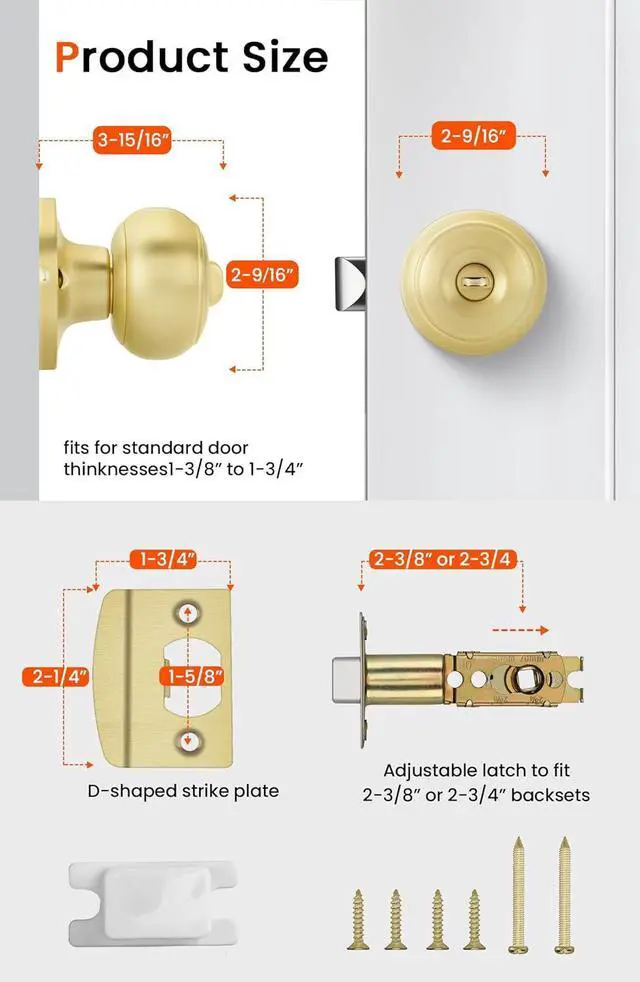 Product Size

3-15/16"

2-9/16"

2-9/16"

fits for standard door thinknesses1-3/8" to 1-3/4"

1-3/4"

2-1/4"

1-5/8"

D-shaped strike plate

2-3/8" or 2-3/4

Adjustable latch to fit 2-3/8" or 2-3/4" backsets