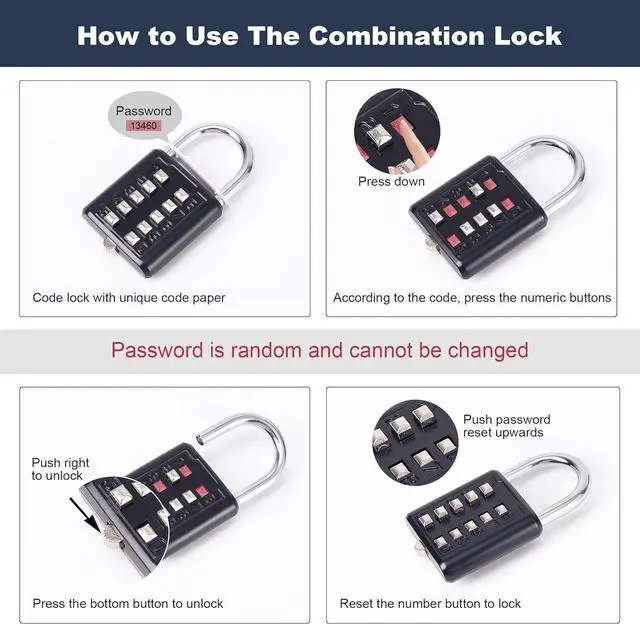 How to Use The Combination Lock

Password
13460

Code lock with unique code paper

Press down

According to the code, press the numeric buttons

Password is random and cannot be changed

Push right to unlock

Press the bottom button to unlock

Push password reset upwards

Reset the number button to lock