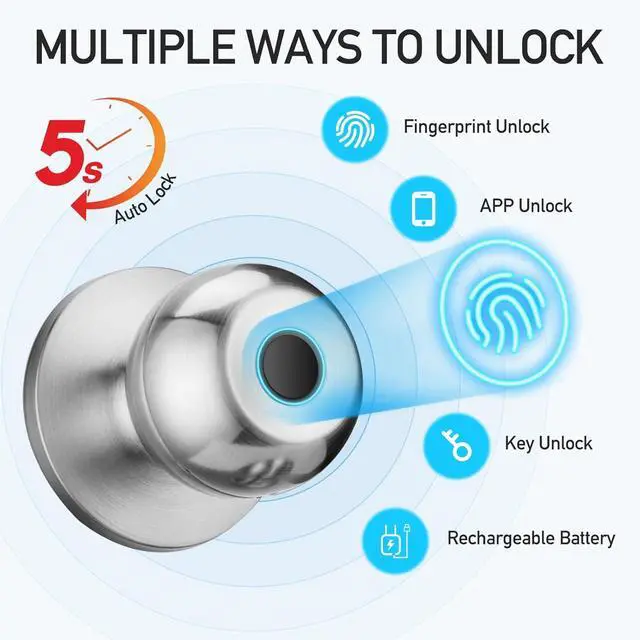 MULTIPLE WAYS TO UNLOCK

5s
Auto Lock

Fingerprint Unlock

APP Unlock

Key Unlock

Rechargeable Battery