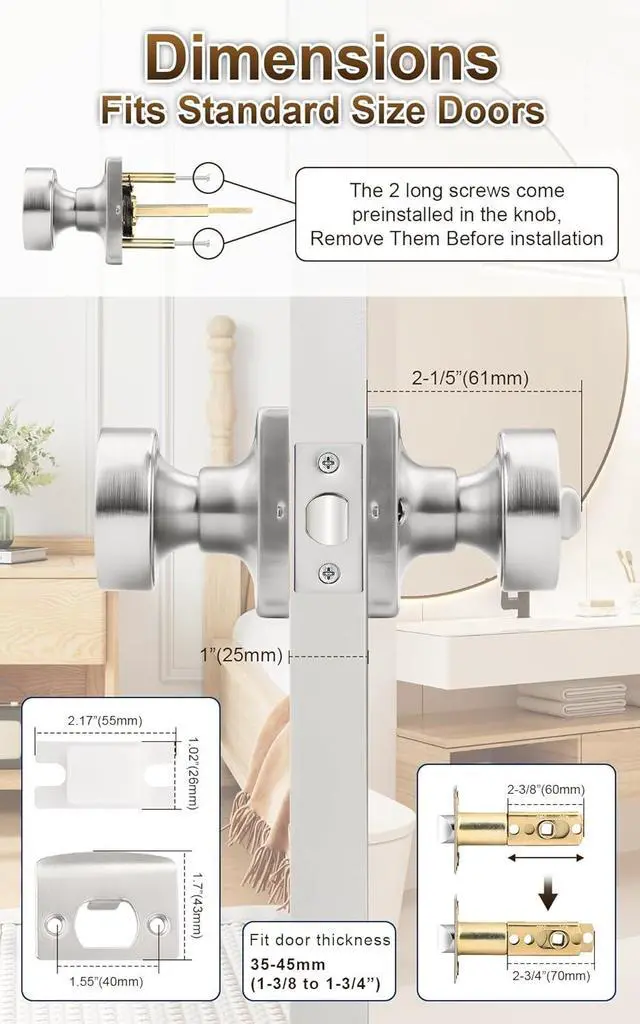 Dimensions
Fits Standard Size Doors

The 2 long screws come preinstalled in the knob, Remove Them Before installation

2-1/5"(61mm)

1"(25mm)

2.17"(55mm)

1.02"(26mm)

1.7"(43mm)

1.55"(40mm)

Fit door thickness
35-45mm
(1-3/8 to 1-3/4")

2-3/8"(60mm)

2-3/4"(70mm)