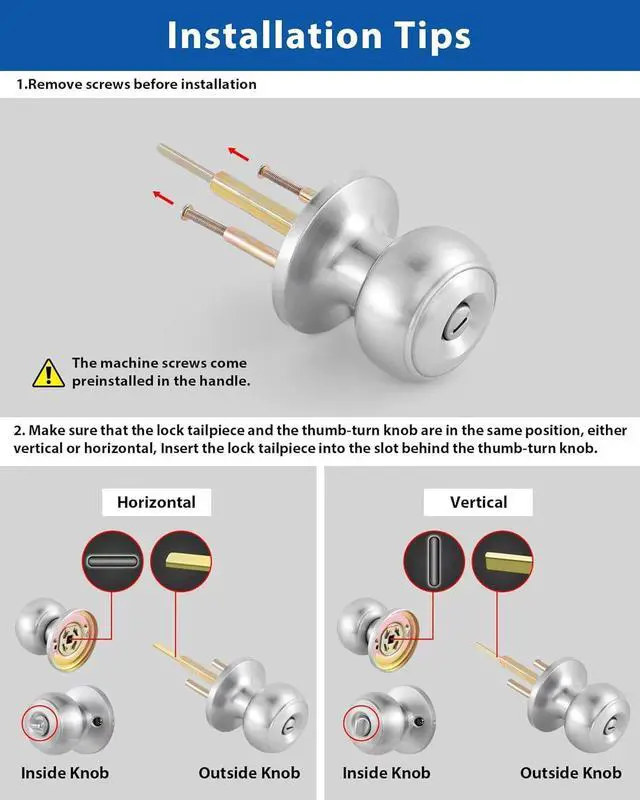 Installation Tips

1.Remove screws before installation

The machine screws come preinstalled in the handle.

2. Make sure that the lock tailpiece and the thumb-turn knob are in the same position, either vertical or horizontal, Insert the lock tailpiece into the slot behind the thumb-turn knob.

Horizontal

Inside Knob

Outside Knob

Vertical

Inside Knob

Outside Knob