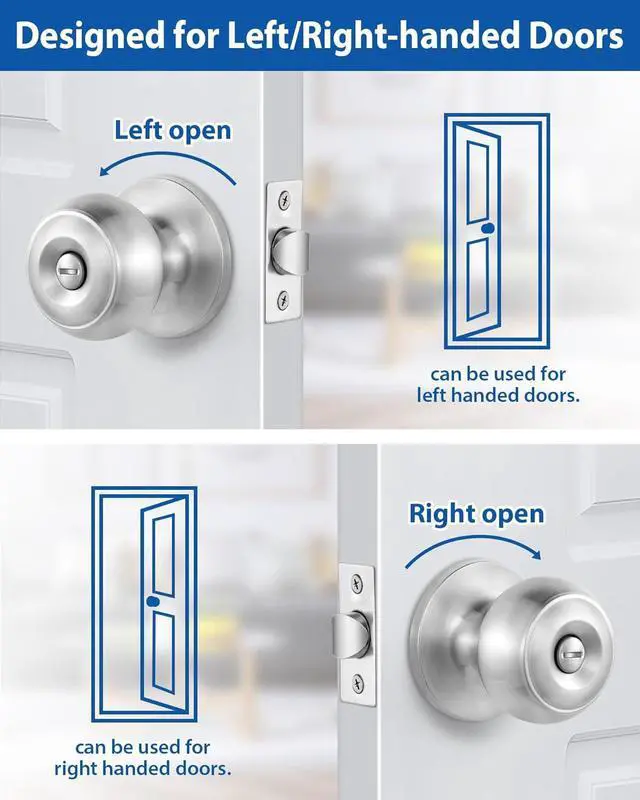 Designed for Left/Right-handed Doors

Left open

can be used for left handed doors.

Right open

can be used for right handed doors.