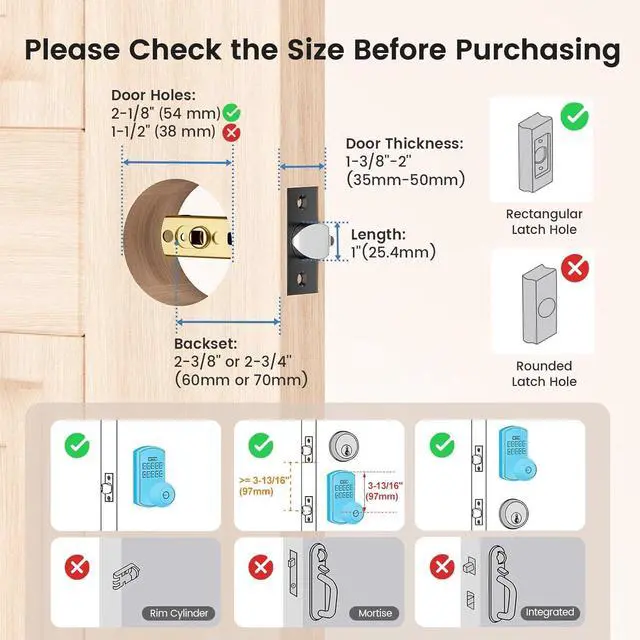 Please Check the Size Before Purchasing

Door Holes:
2-1/8" (54 mm)
1-1/2" (38 mm)

Door Thickness:
1-3/8"-2"
(35mm-50mm)

Length:
1"(25.4mm)

Backset:
2-3/8" or 2-3/4"
(60mm or 70mm)

Rectangular Latch Hole

Rounded Latch Hole

>= 3-13/16"
(97mm)

3-13/16"
(97mm)

Rim Cylinder

Mortise

Integrated