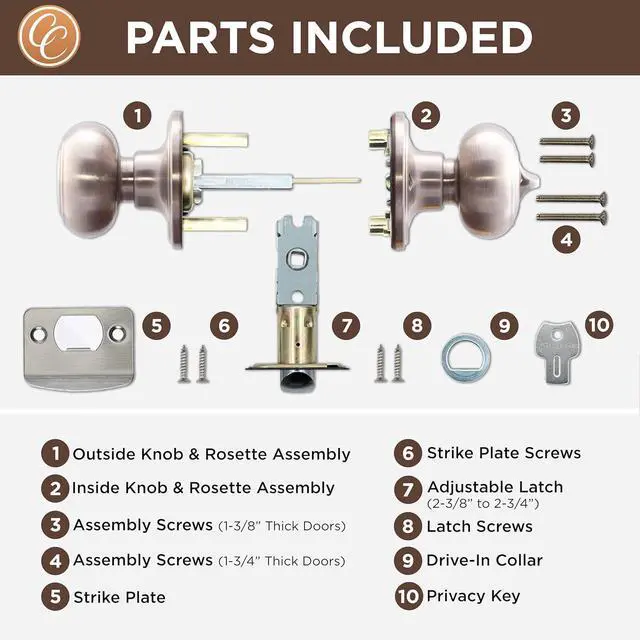 CC

PARTS INCLUDED

1 2 3 4 5 6 7 8 9 10

1 Outside Knob & Rosette Assembly
2 Inside Knob & Rosette Assembly
3 Assembly Screws (1-3/8" Thick Doors)
4 Assembly Screws (1-3/4" Thick Doors)
5 Strike Plate

6 Strike Plate Screws
7 Adjustable Latch (2-3/8" to 2-3/4")
8 Latch Screws
9 Drive-In Collar
10 Privacy Key