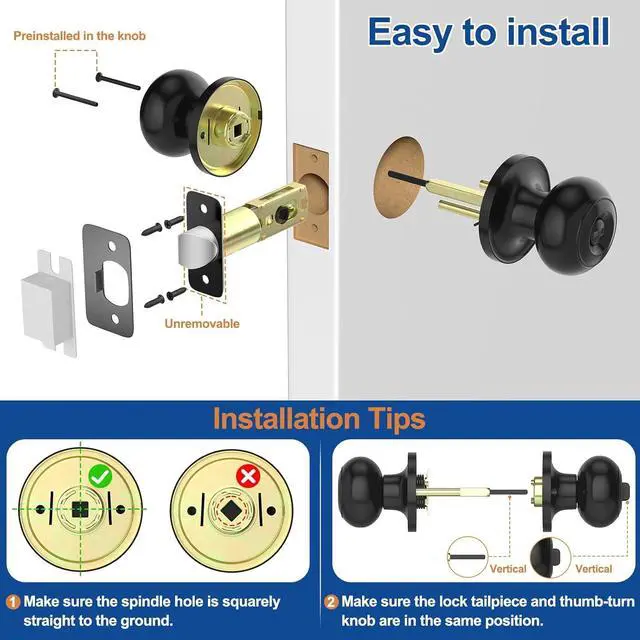 Preinstalled in the knob

Easy to install

Unremovable

Installation Tips

Vertical

Vertical

1 Make sure the spindle hole is squarely straight to the ground.

2 Make sure the lock tailpiece and thumb-turn knob are in the same position.