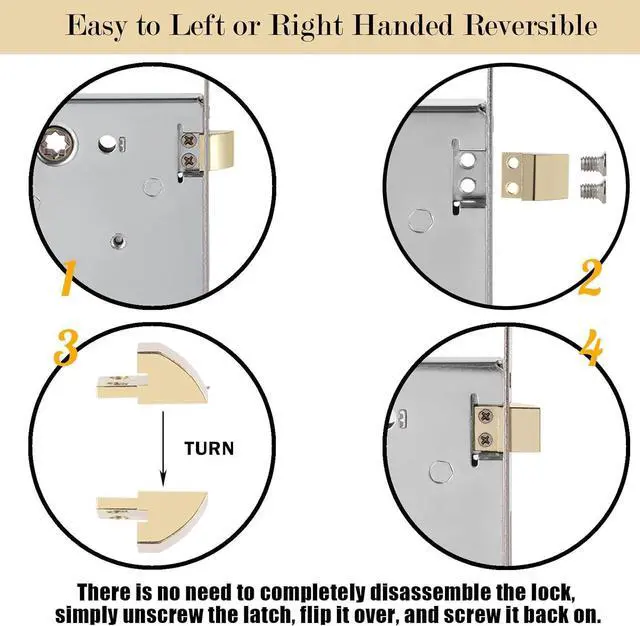 Easy to Left or Right Handed Reversible

1

2

3

TURN

4

There is no need to completely disassemble the lock, simply unscrew the latch, flip it over, and screw it back on.