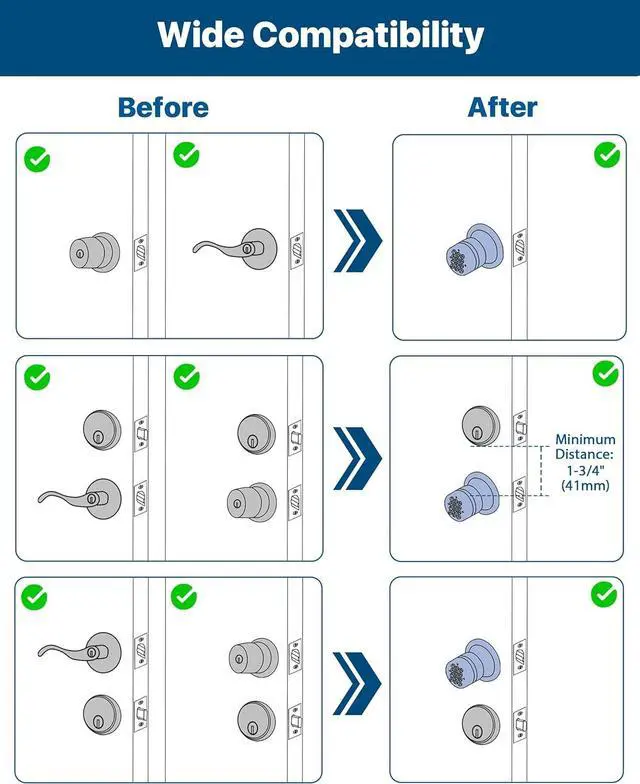 Wide Compatibility

Before

After

Minimum Distance: 1-3/4" (41mm)