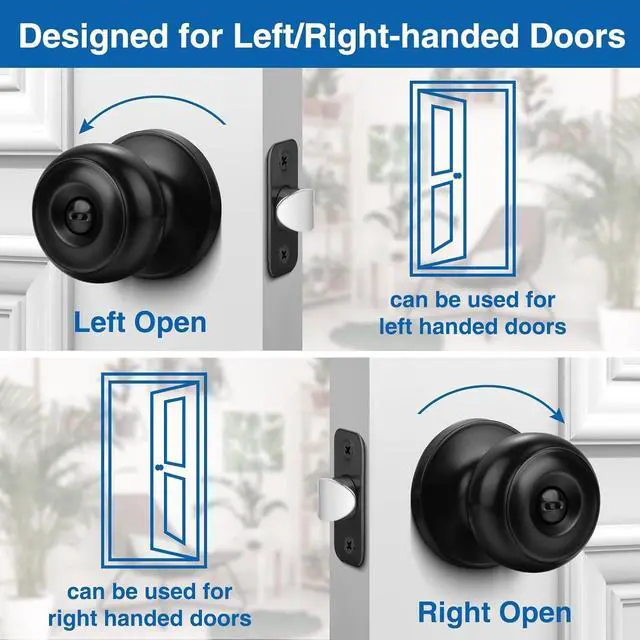 Designed for Left/Right-handed Doors

Left Open

can be used for left handed doors

can be used for right handed doors

Right Open