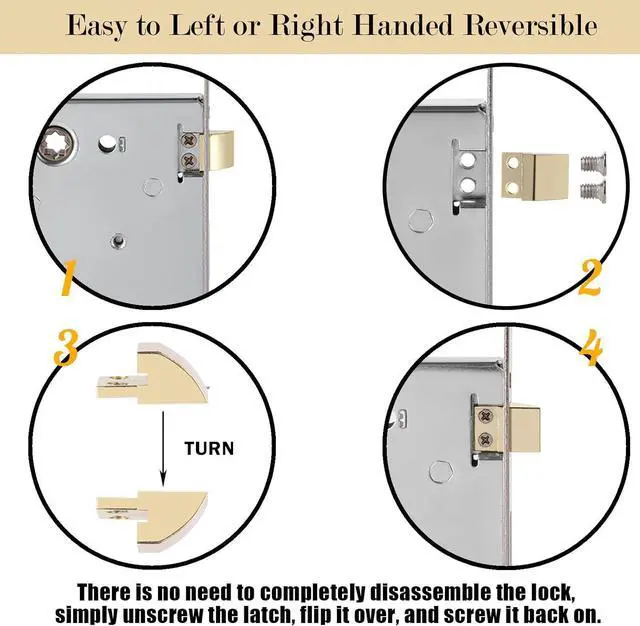 Easy to Left or Right Handed Reversible

1

2

3

TURN

4

There is no need to completely disassemble the lock, simply unscrew the latch, flip it over, and screw it back on.