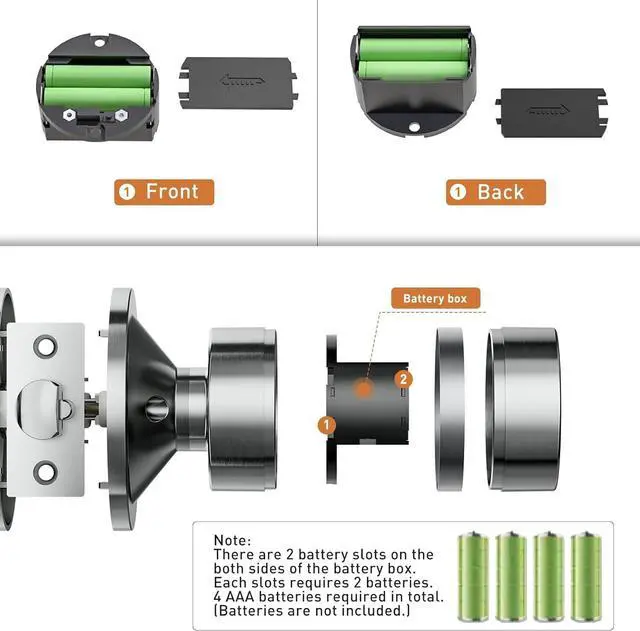 1 Front

1 Back

Battery box

2

1

Note:
There are 2 battery slots on the both sides of the battery box.
Each slots requires 2 batteries.
4 AAA batteries required in total.
(Batteries are not included.)