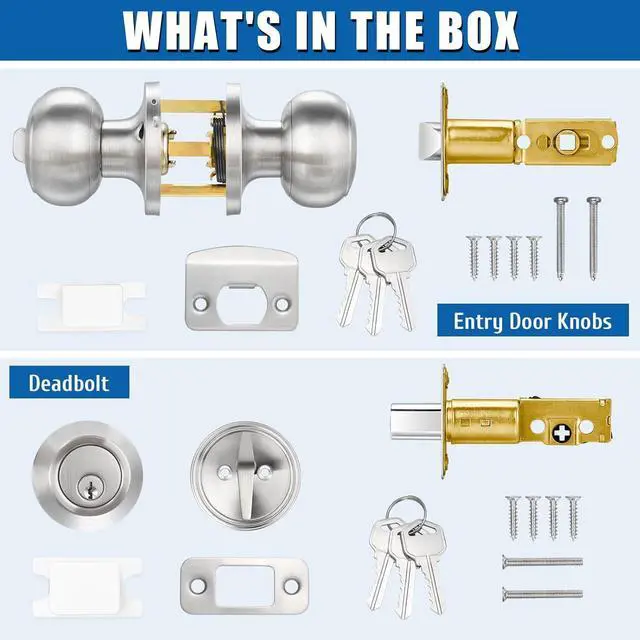 WHAT'S IN THE BOX

Entry Door Knobs

Deadbolt