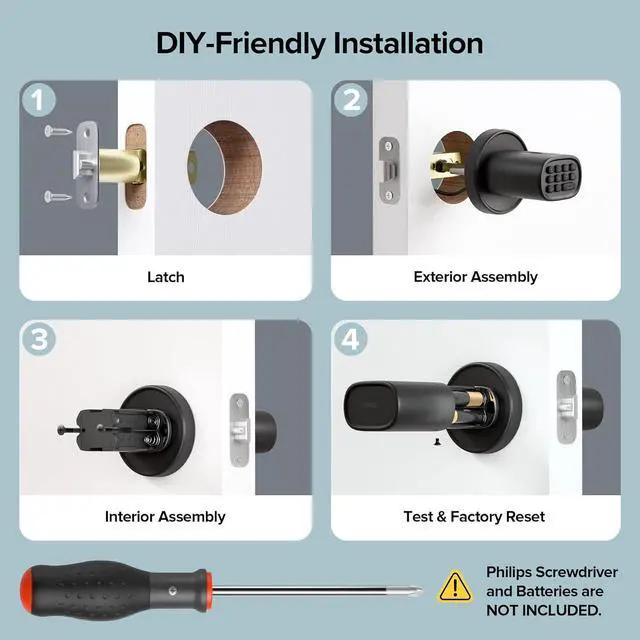 DIY-Friendly Installation

1

Latch

2

Exterior Assembly

3

Interior Assembly

4

Test & Factory Reset

Philips Screwdriver and Batteries are NOT INCLUDED.