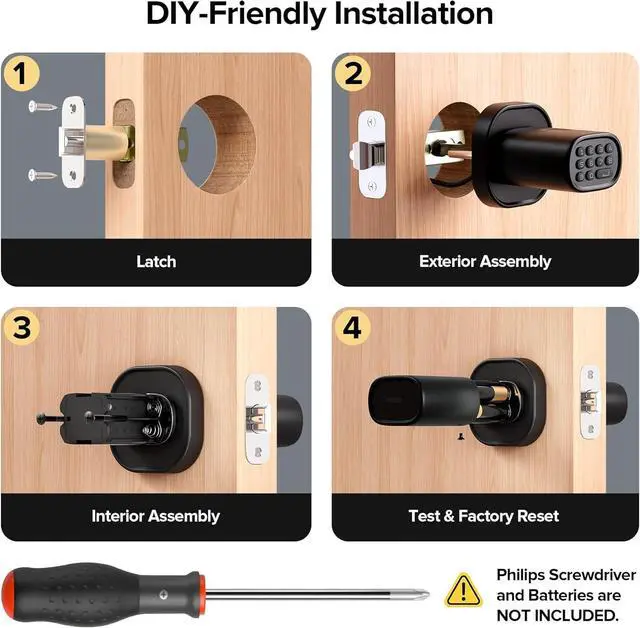 DIY-Friendly Installation

1

Latch

2

Exterior Assembly

3

Interior Assembly

4

Test & Factory Reset

Philips Screwdriver and Batteries are NOT INCLUDED.