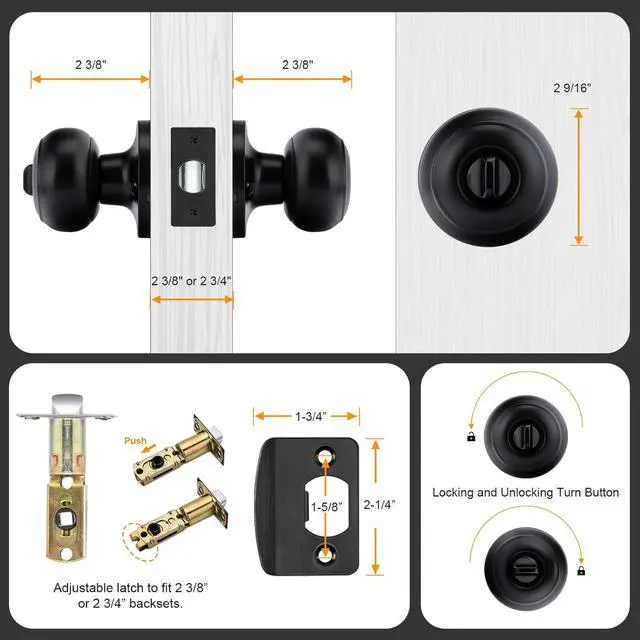 2 3/8"

2 3/8"

2 9/16"

2 3/8" or 2 3/4"

Push

1-3/4"

1-5/8"

2-1/4"

Adjustable latch to fit 2 3/8" or 2 3/4" backsets.

Locking and Unlocking Turn Button