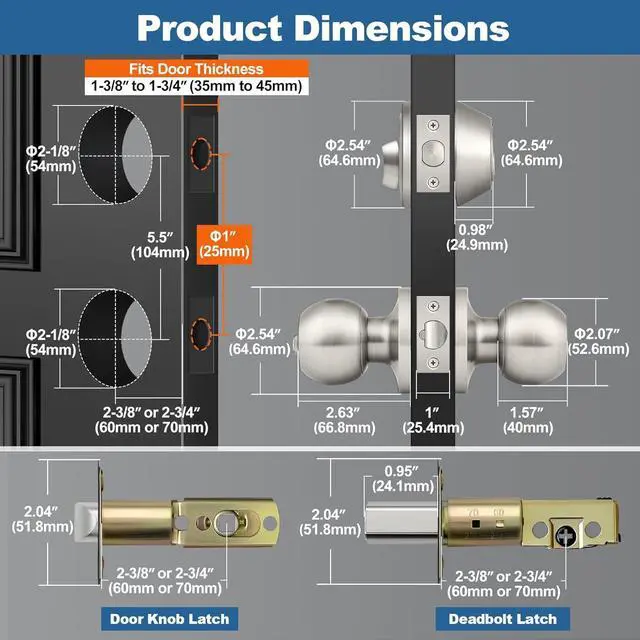 Product Dimensions

Fits Door Thickness
1-3/8″ to 1-3/4″ (35mm to 45mm)

Φ2-1/8″
(54mm)

5.5″
(104mm)

Φ1″
(25mm)

Φ2-1/8″
(54mm)

2-3/8″ or 2-3/4″
(60mm or 70mm)

Φ2.54″
(64.6mm)

Φ2.54″
(64.6mm)

0.98″
(24.9mm)

Φ2.54″
(64.6mm)

Φ2.07″
(52.6mm)

2.63″
(66.8mm)

1″
(25.4mm)

1.57″
(40mm)

2.04″
(51.8mm)

2-3/8″ or 2-3/4″
(60mm or 70mm)

Door Knob Latch

0.95″
(24.1mm)

2.04″
(51.8mm)

70 60

2-3/8″ or 2-3/4″
(60mm or 70mm)

Deadbolt Latch