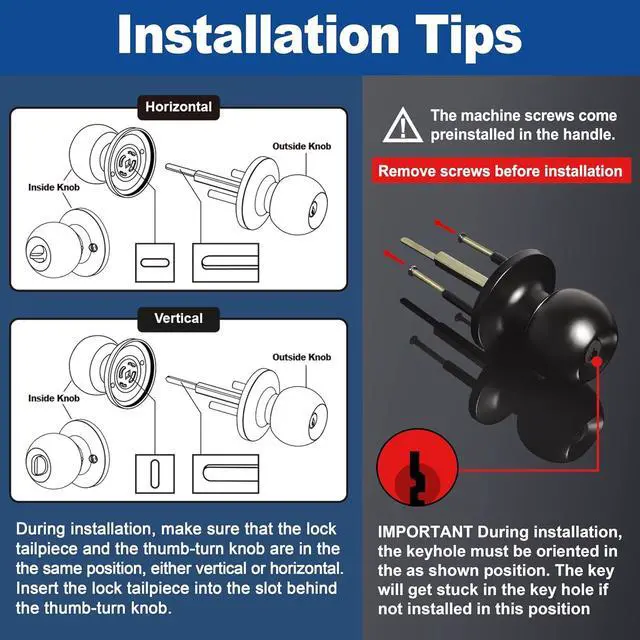 Installation Tips

Horizontal

Inside Knob

Outside Knob

Vertical

Inside Knob

Outside Knob

During installation, make sure that the lock tailpiece and the thumb-turn knob are in the the same position, either vertical or horizontal. Insert the lock tailpiece into the slot behind the thumb-turn knob.

The machine screws come preinstalled in the handle.

Remove screws before installation

IMPORTANT During installation, the keyhole must be oriented in the as shown position. The key will get stuck in the key hole if not installed in this position