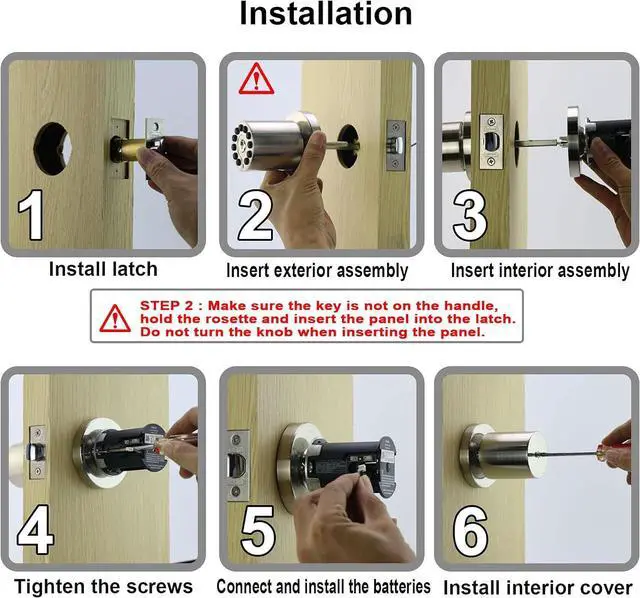 Installation

1
Install latch

2
Insert exterior assembly

3
Insert interior assembly

STEP 2 : Make sure the key is not on the handle, hold the rosette and insert the panel into the latch. Do not turn the knob when inserting the panel.

4
Tighten the screws

5
Connect and install the batteries

6
Install interior cover