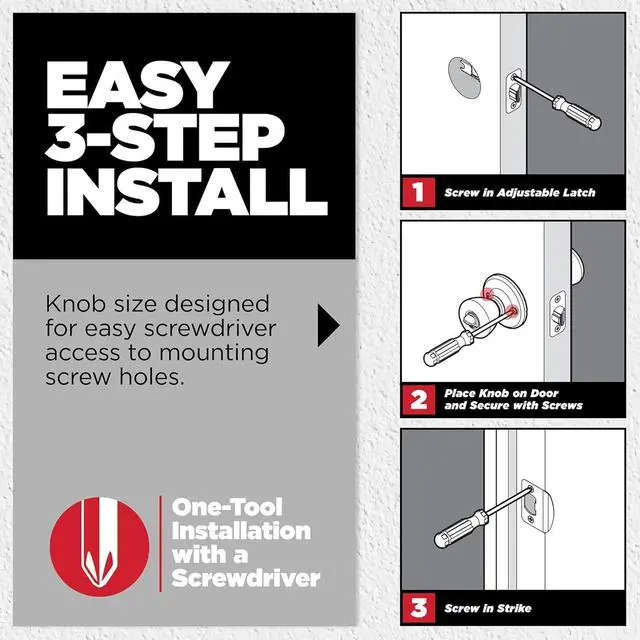 EASY 3-STEP INSTALL

Knob size designed for easy screwdriver access to mounting screw holes.

One-Tool Installation with a Screwdriver

1 Screw in Adjustable Latch

2 Place Knob on Door and Secure with Screws

3 Screw in Strike