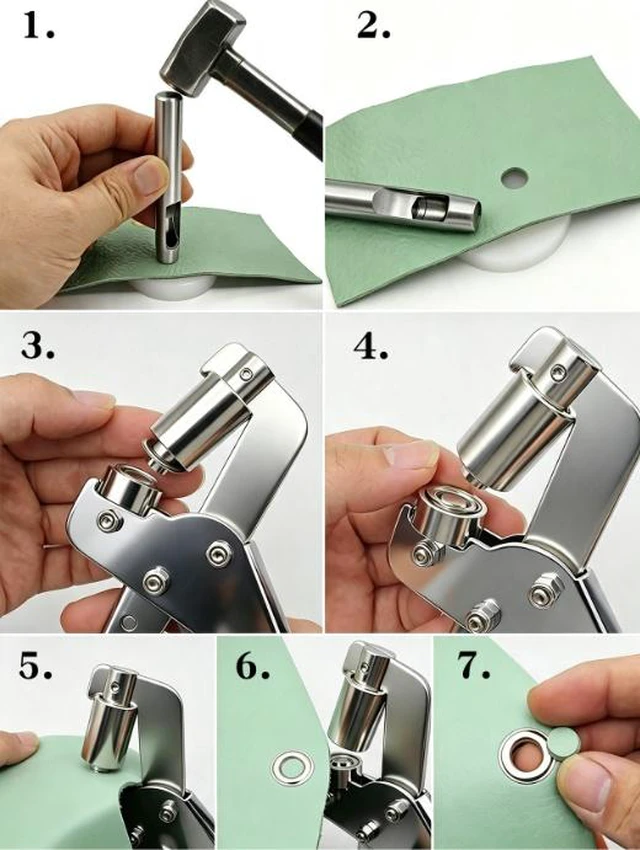 1.

2.

3.

4.

5.

6.

7.