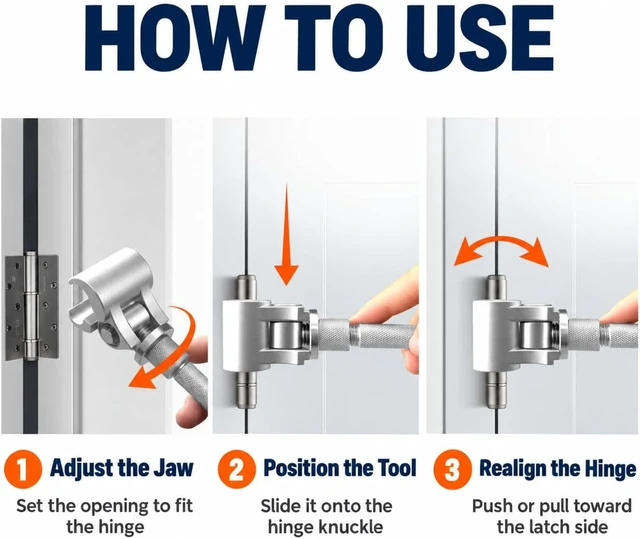 HOW TO USE

1 Adjust the Jaw

Set the opening to fit the hinge

2 Position the Tool

Slide it onto the hinge knuckle

3 Realign the Hinge

Push or pull toward the latch side