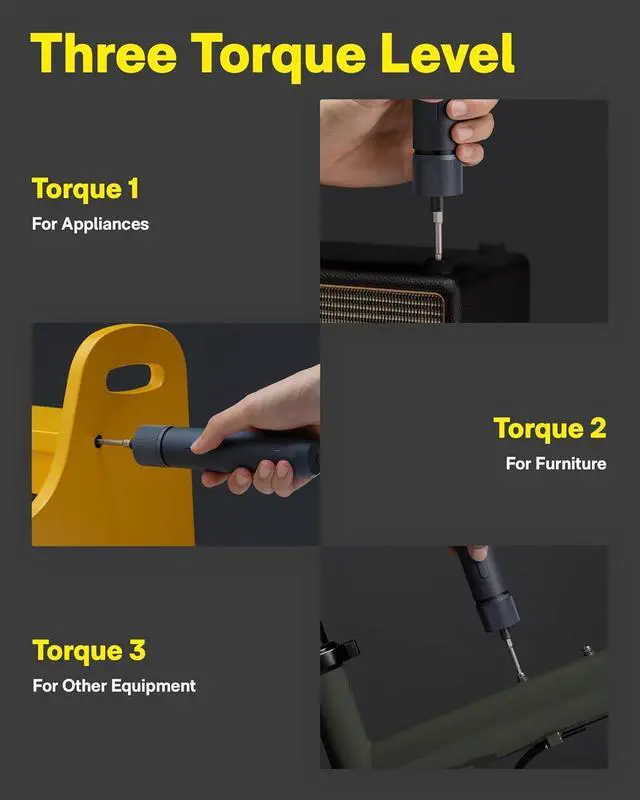 Three Torque Level

Torque 1
For Appliances

Torque 2
For Furniture

Torque 3
For Other Equipment