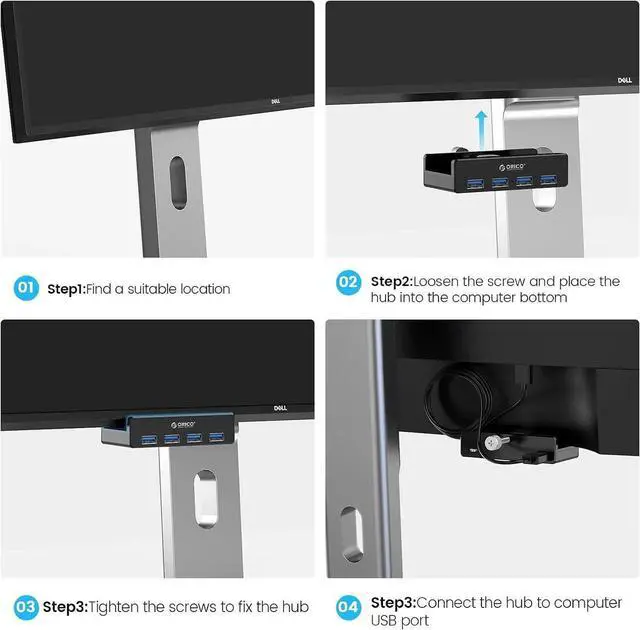 DELL

DELL

ORICO

01 Step1:Find a suitable location

02 Step2:Loosen the screw and place the hub into the computer bottom

DELL

ORICO

03 Step3:Tighten the screws to fix the hub

04 Step3:Connect the hub to computer USB port