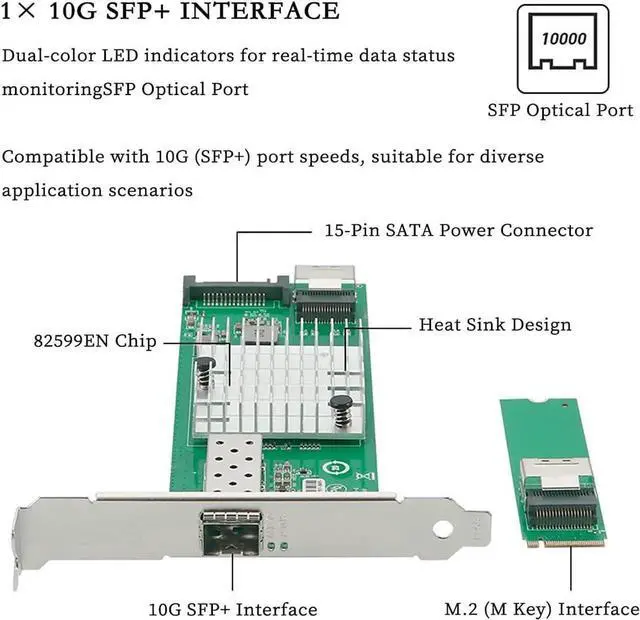 1× 10G SFP+ INTERFACE

Dual-color LED indicators for real-time data status monitoringSFP Optical Port

10000

SFP Optical Port

Compatible with 10G (SFP+) port speeds, suitable for diverse application scenarios

15-Pin SATA Power Connector

Heat Sink Design

82599EN Chip

10G SFP+ Interface

M.2 (M Key) Interface