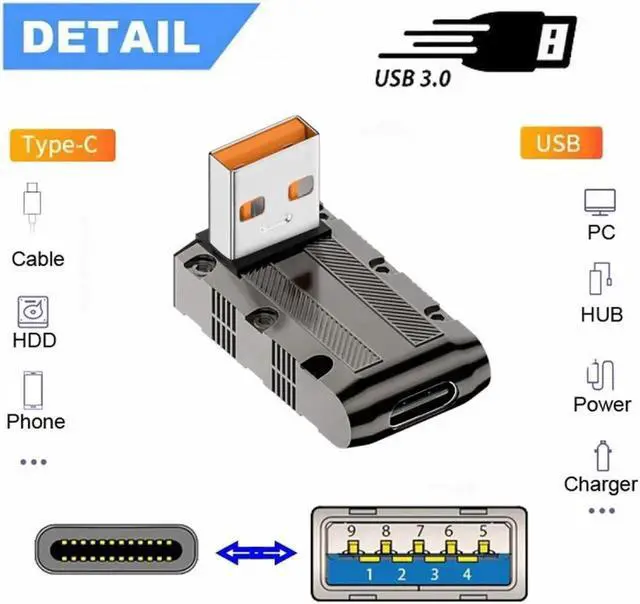 DETAIL

USB 3.0

Type-C

Cable

HDD

Phone

...

USB

PC

HUB

Power

Charger

...

9 8 7 6 5

1 2 3 4