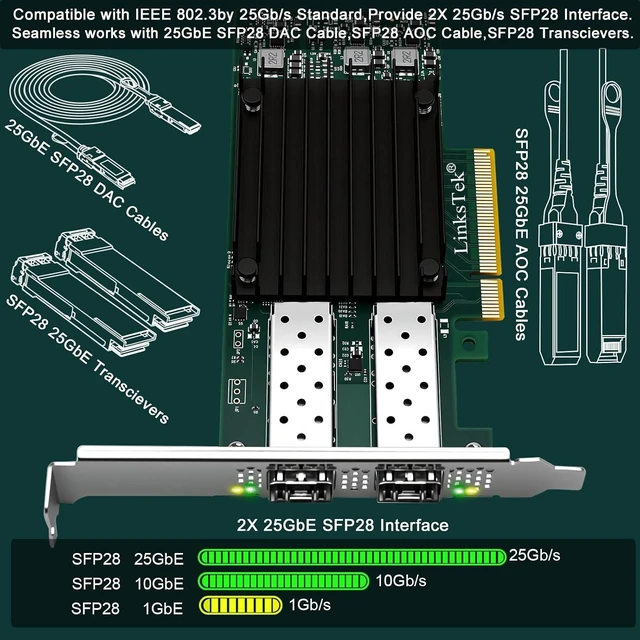 Compatible with IEEE 802.3by 25Gb/s Standard,Provide 2X 25Gb/s SFP28 Interface.
Seamless works with 25GbE SFP28 DAC Cable,SFP28 AOC Cable,SFP28 Transcievers.

25GbE SFP28 DAC Cables

SFP28 25GbE Transcievers

LinksTek®

SFP28 25GbE AOC Cables

2X 25GbE SFP28 Interface

SFP28 25GbE 25Gb/s
SFP28 10GbE 10Gb/s
SFP28 1GbE 1Gb/s